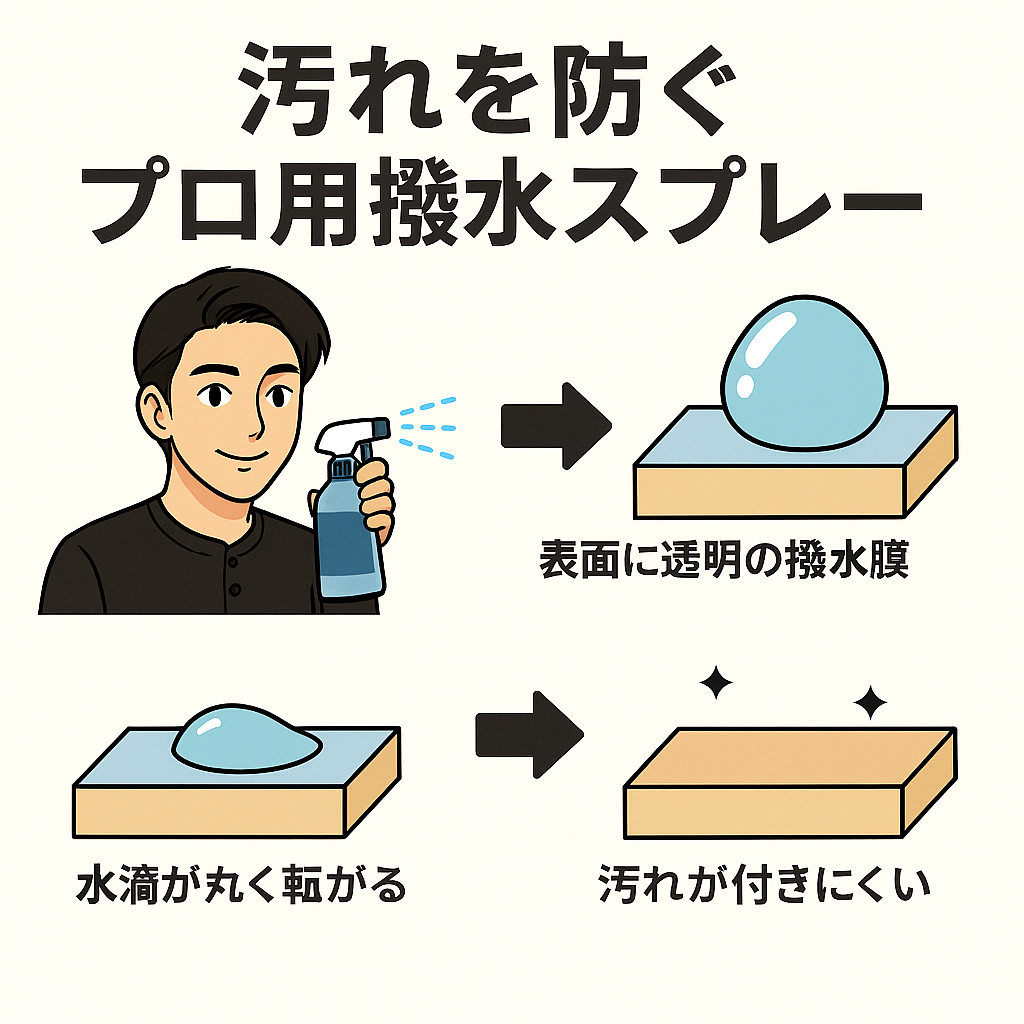 汚れを防ぐ
プロ用撥水スプレー

表面に透明の撥水膜

水滴が丸く転がる

汚れが付きにくい